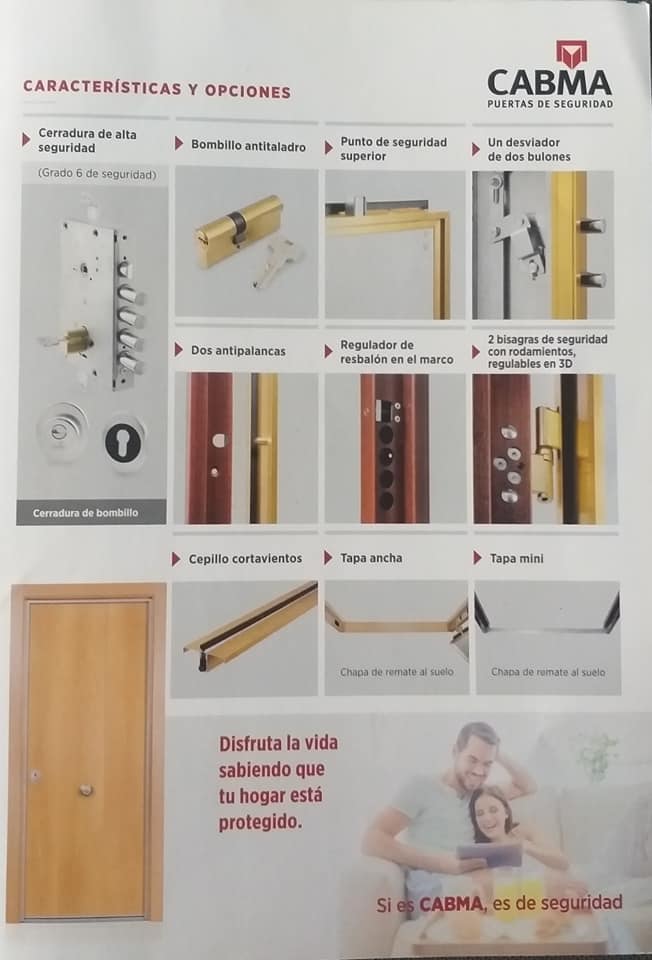 CARACTERÍSTICAS Y OPCIONES

CABMA
PUERTAS DE SEGURIDAD

Cerradura de alta seguridad

(Grado 6 de seguridad)

Cerradura de bombillo

Bombillo antitaladro

Punto de seguridad superior

Un desviador de dos bulones

Dos antipalancas

Regulador de resbalón en el marco

2 bisagras de seguridad con rodamientos, regulables en 3D

Cepillo cortavientos

Tapa ancha

Chapa de remate al suelo

Tapa mini

Chapa de remate al suelo

Disfruta la vida sabiendo que tu hogar está protegido.

Si es CABMA, es de seguridad